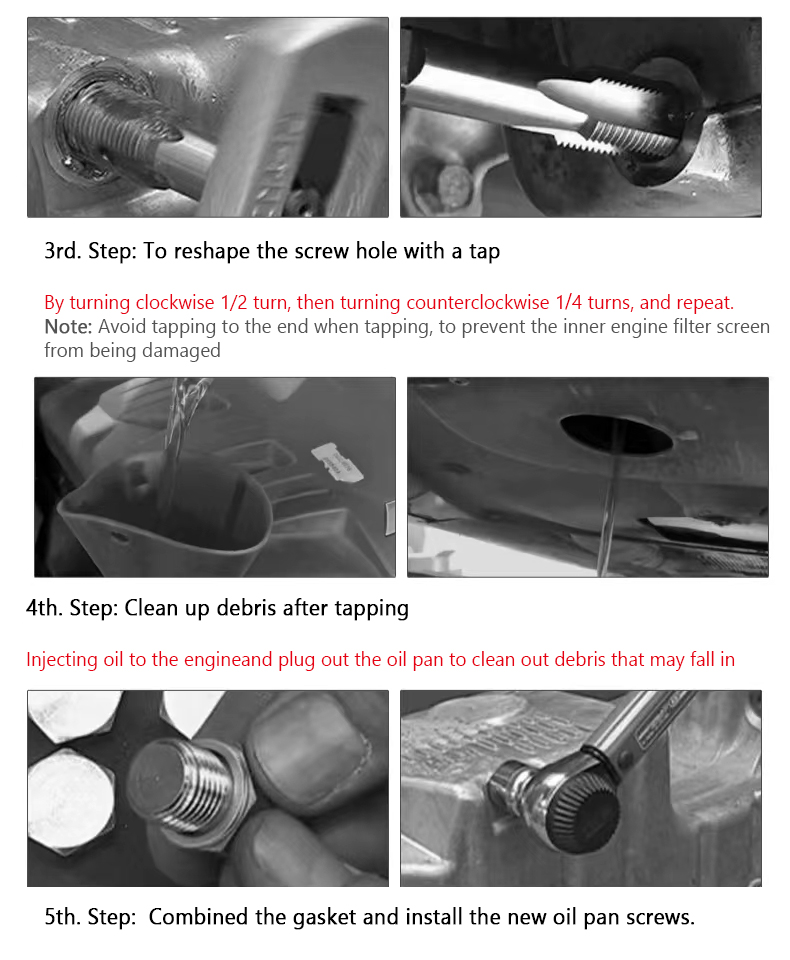 3rd. Step: To reshape the screw hole with a tap

By turning clockwise 1/2 turn, then turning counterclockwise 1/4 turns, and repeat.
Note: Avoid tapping to the end when tapping, to prevent the inner engine filter screen from being damaged

4th. Step: Clean up debris after tapping

Injecting oil to the engineand plug out the oil pan to clean out debris that may fall in

5th. Step: Combined the gasket and install the new oil pan screws.