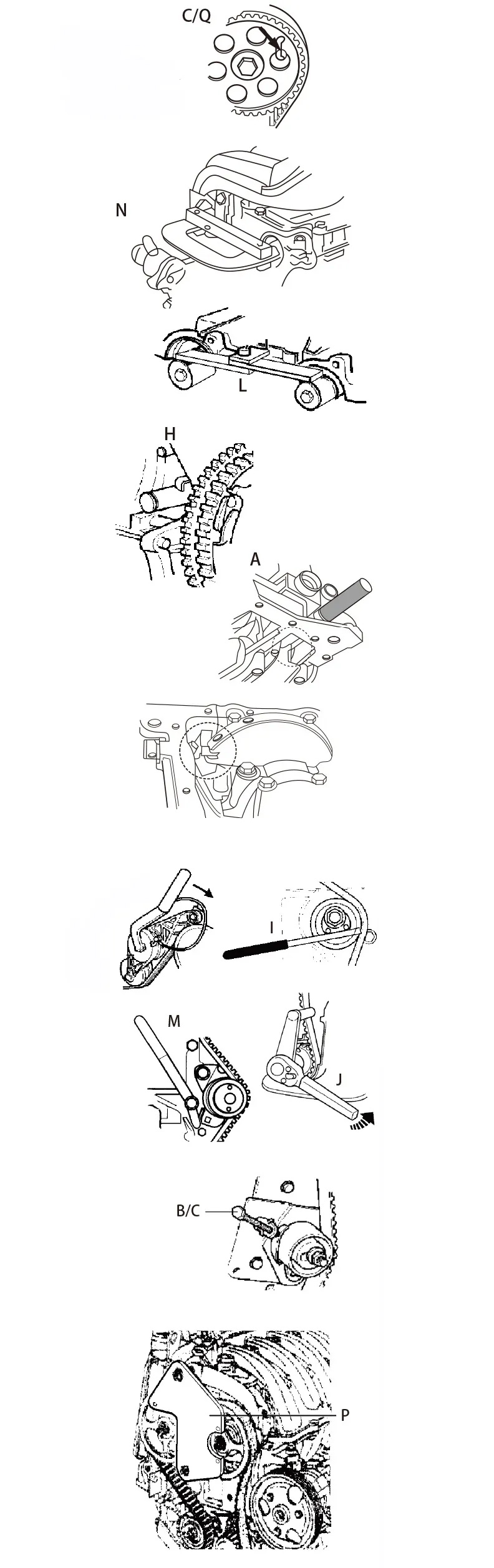 C/Q

N

L

H

A

I

M

J

B/C

P